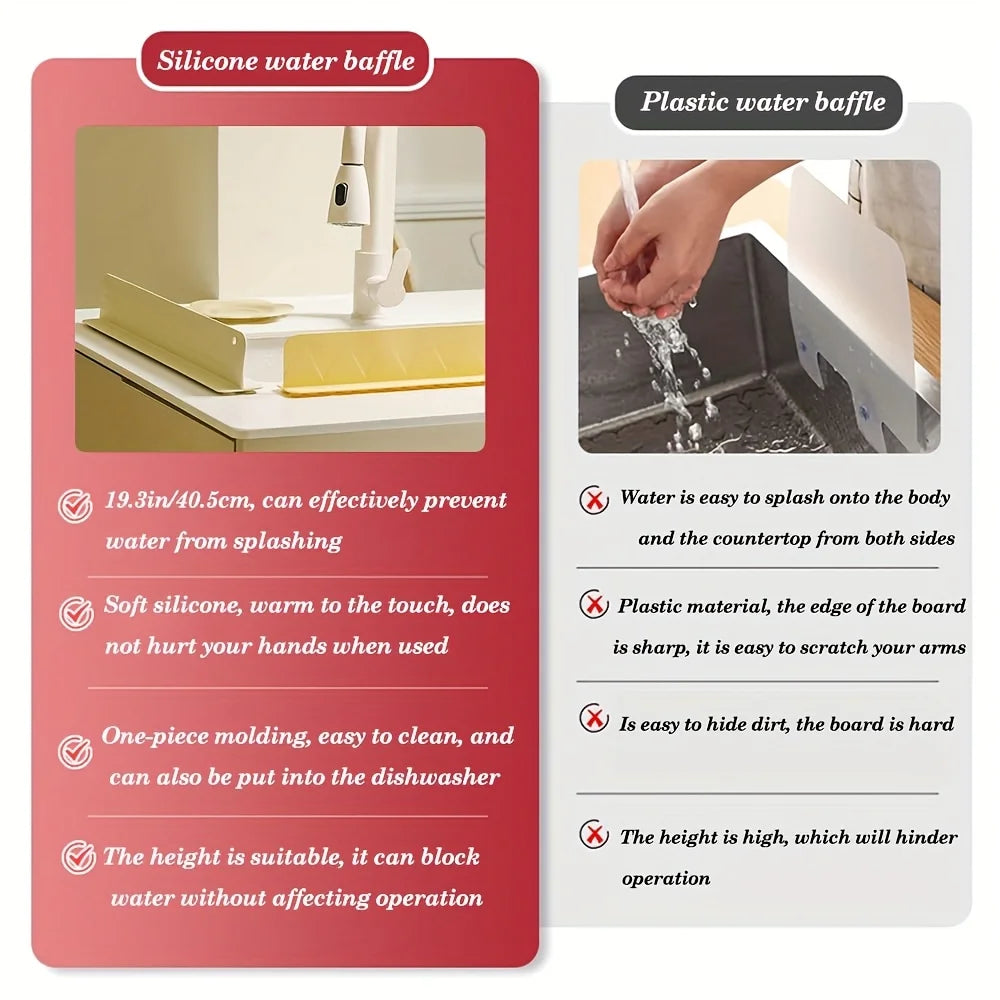 Silicone water baffle

19.3in/40.5cm, can effectively prevent water from splashing

Soft silicone, warm to the touch, does not hurt your hands when used

One-piece molding, easy to clean, and can also be put into the dishwasher

The height is suitable, it can block water without affecting operation

Plastic water baffle

Water is easy to splash onto the body and the countertop from both sides

Plastic material, the edge of the board is sharp, it is easy to scratch your arms

Is easy to hide dirt, the board is hard

The height is high, which will hinder operation